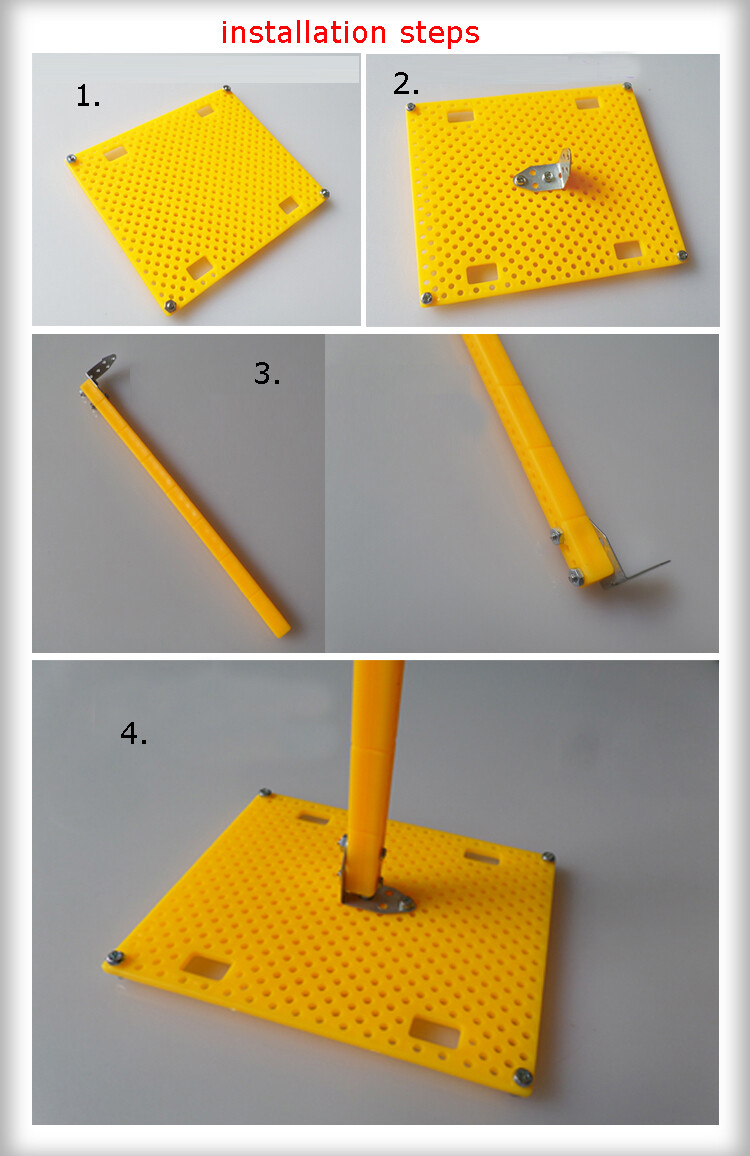 installation steps

1.

2.

3.

4.