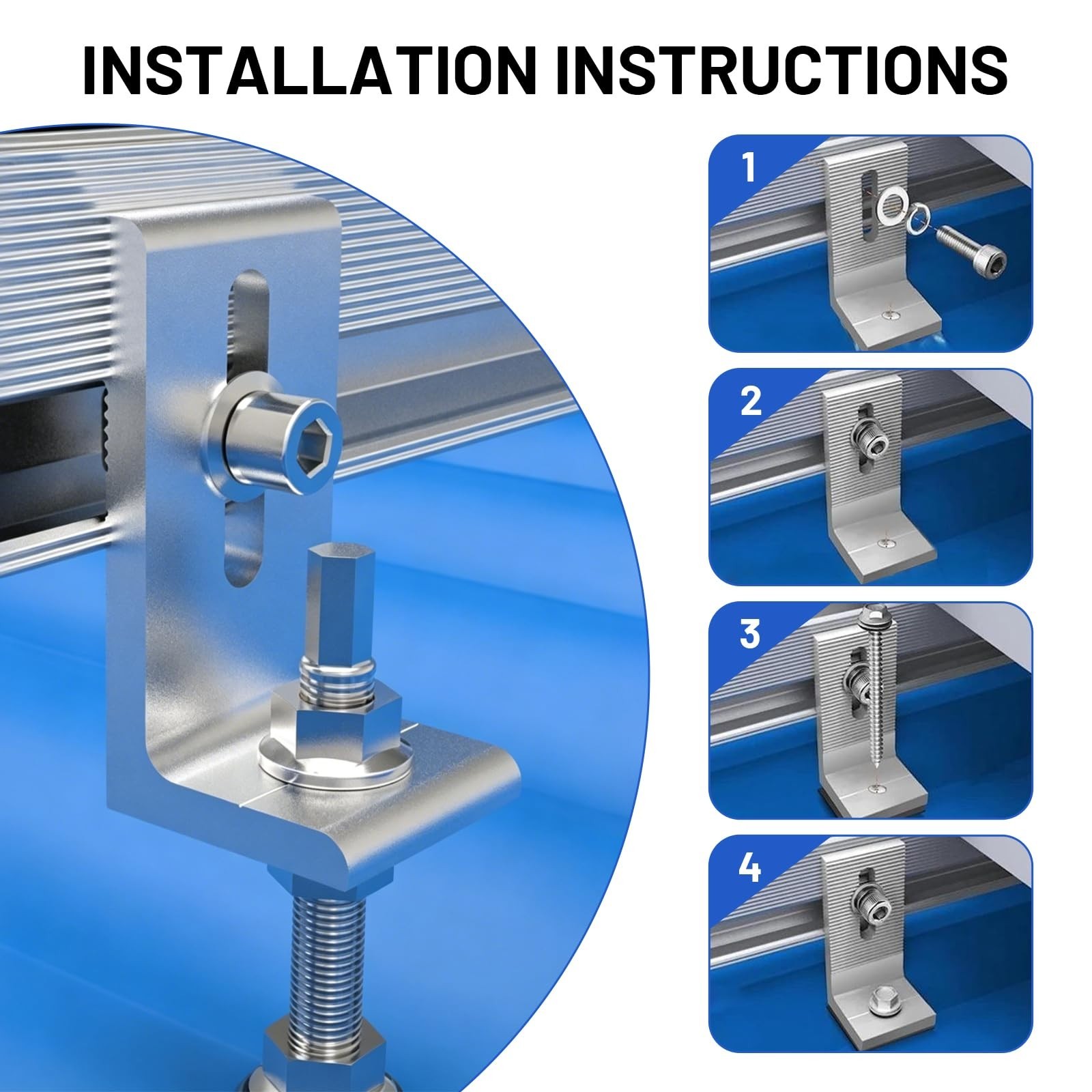 INSTALLATION INSTRUCTIONS

1

2

3

4