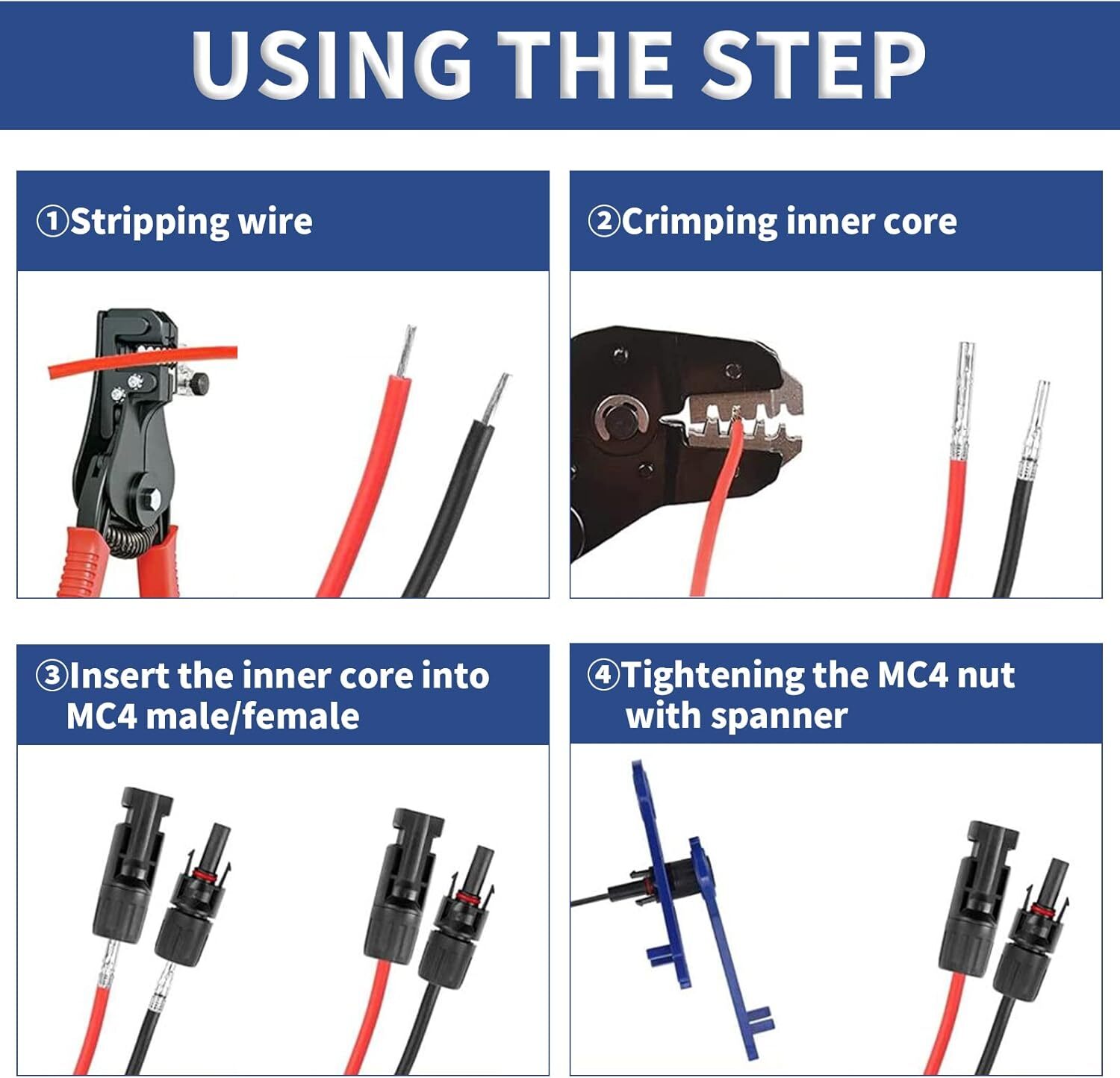 USING THE STEP

①Stripping wire

②Crimping inner core

③Insert the inner core into MC4 male/female

④Tightening the MC4 nut with spanner