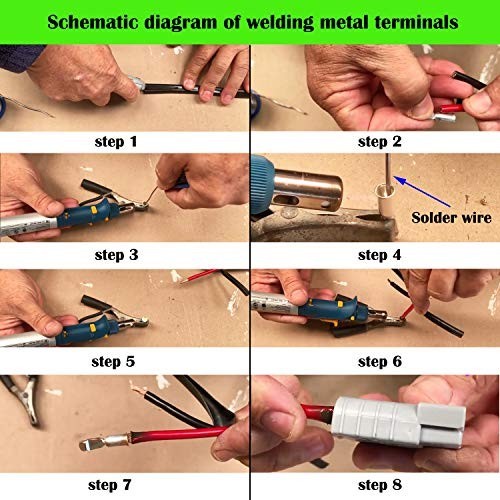 Schematic diagram of welding metal terminals

step 1

step 2

step 3

Solder wire

step 4

step 5

step 6

step 7

step 8